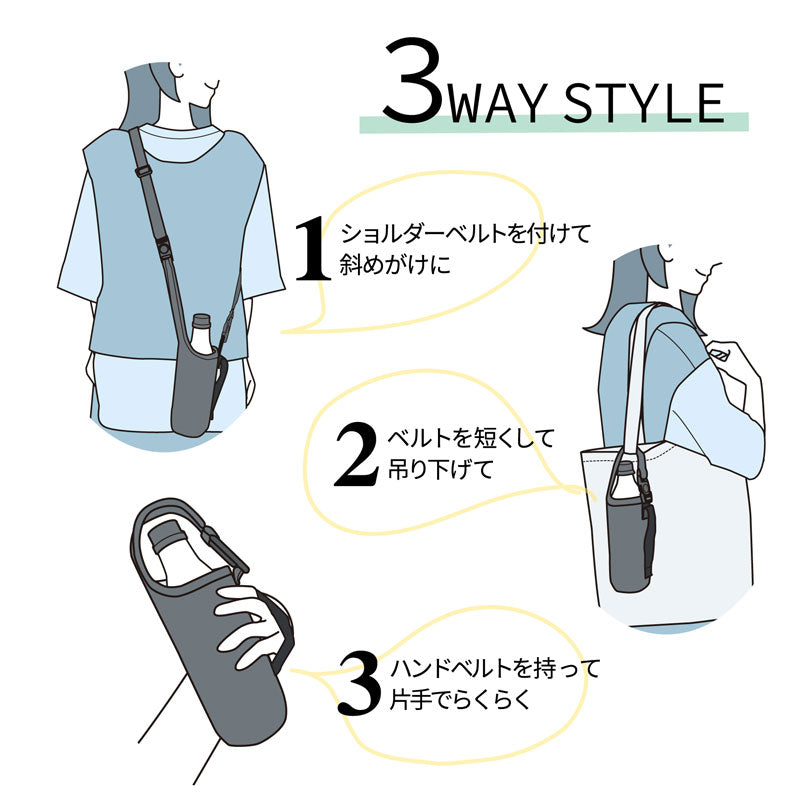 3WAY STYLE

1 ショルダーベルトを付けて斜めがけに

2 ベルトを短くして吊り下げて

3 ハンドベルトを持って片手でらくらく